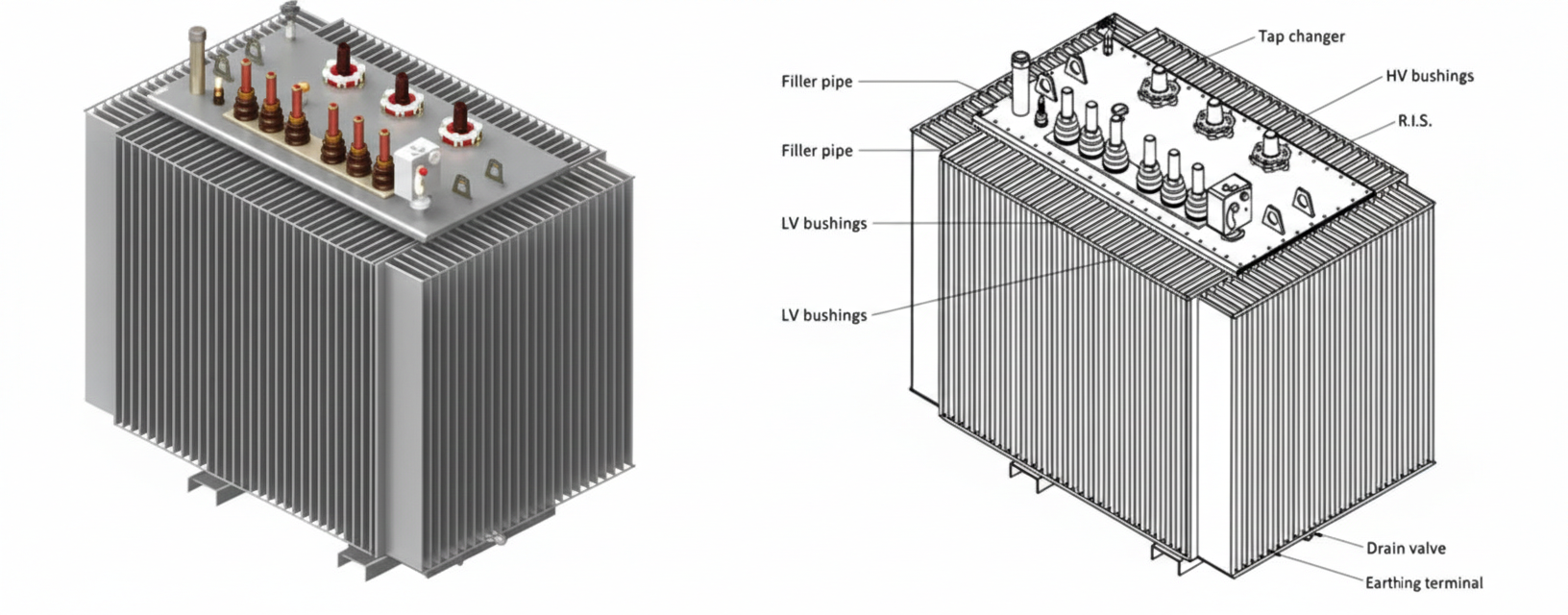 Filler pipe

Filler pipe

LV bushings

LV bushings

Tap changer

HV bushings

R.I.S.

Drain valve

Earthing terminal