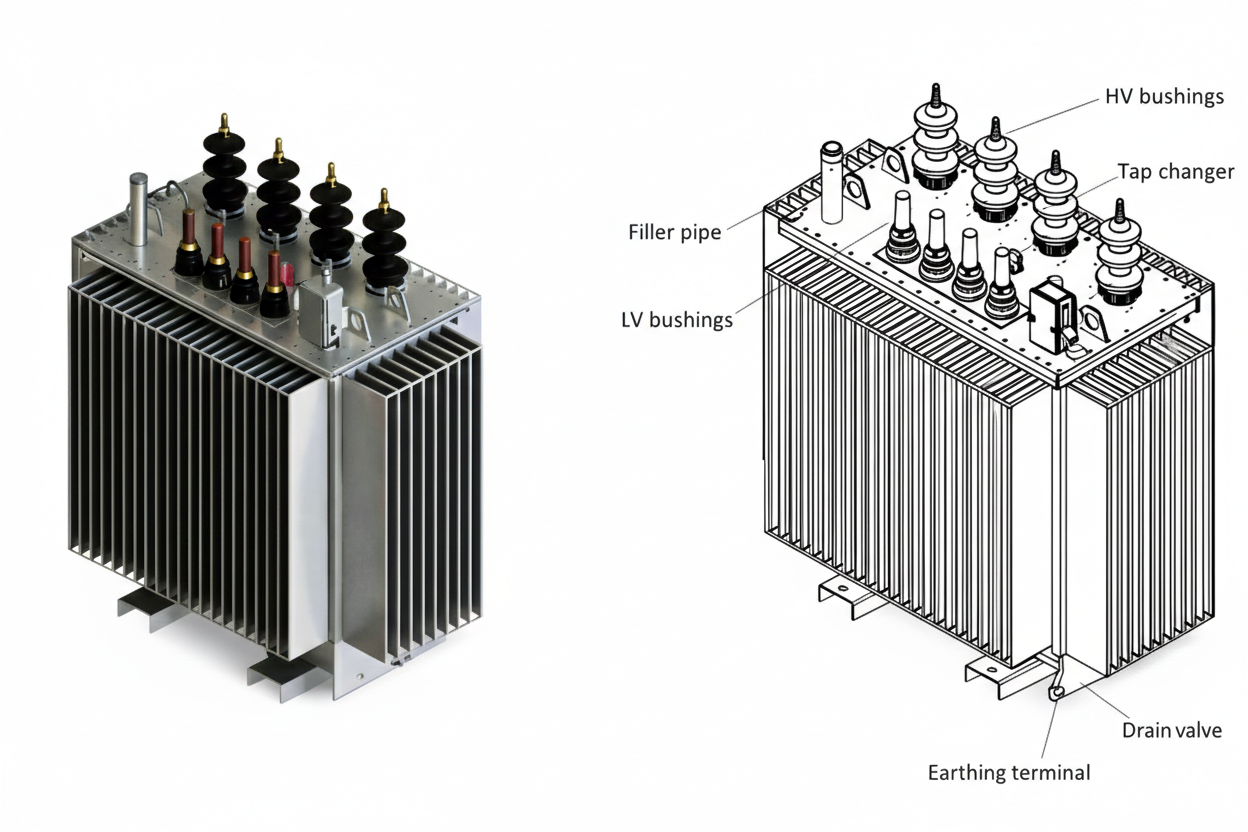 HV bushings
Tap changer
Filler pipe
LV bushings
Drain valve
Earthing terminal